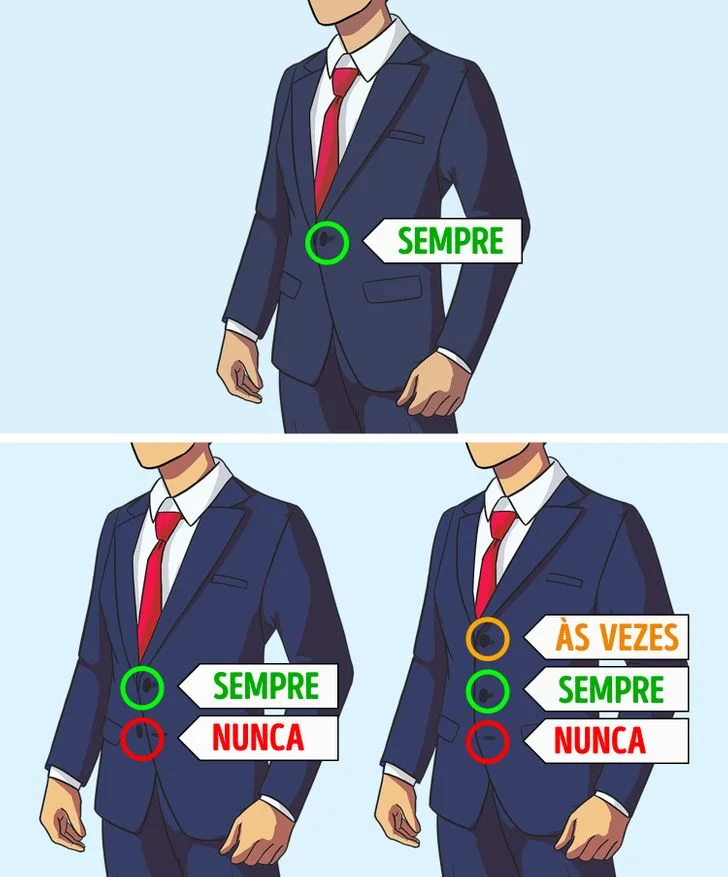 SEMPRE

SEMPRE
NUNCA

ÀS VEZES
SEMPRE
NUNCA