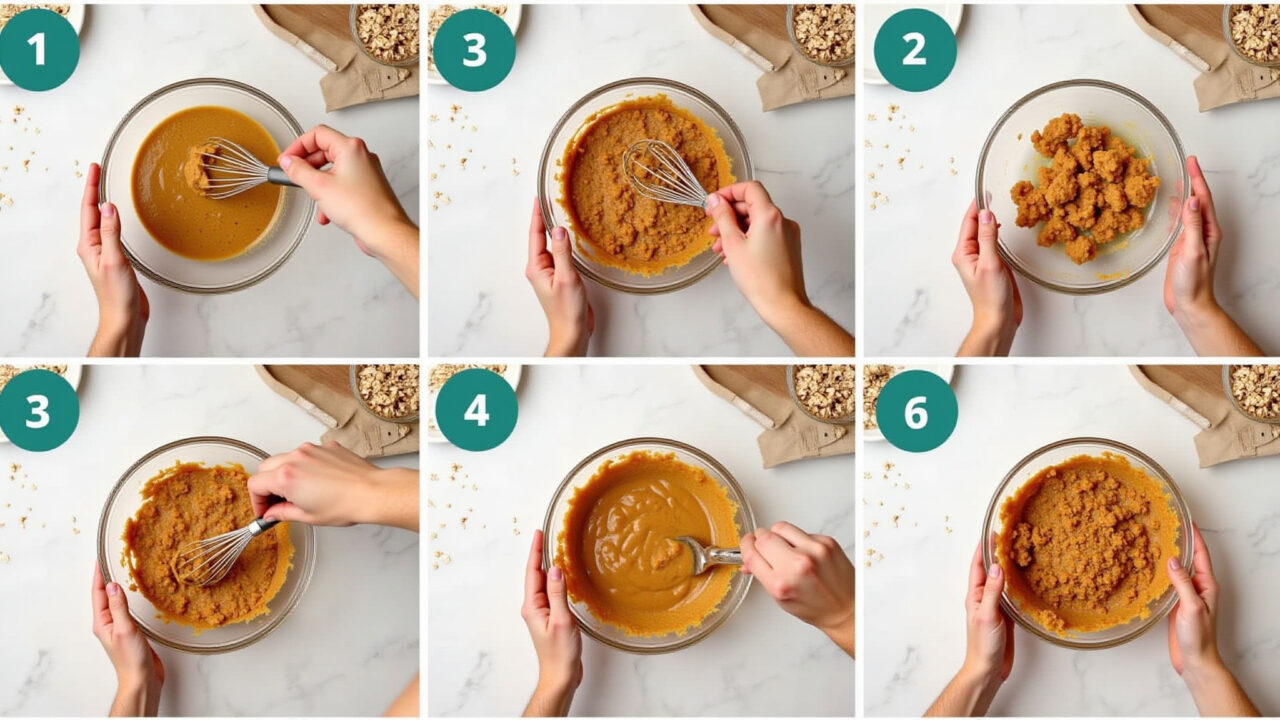 1

3

2

3

4

6