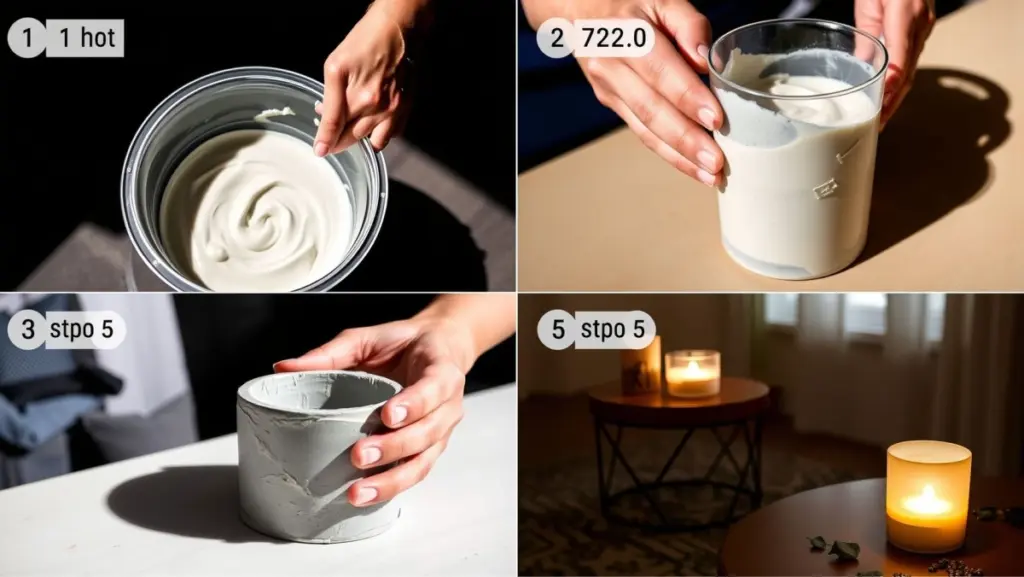 1 1 hot

2 722.0

3 stpo 5

5 stpo 5