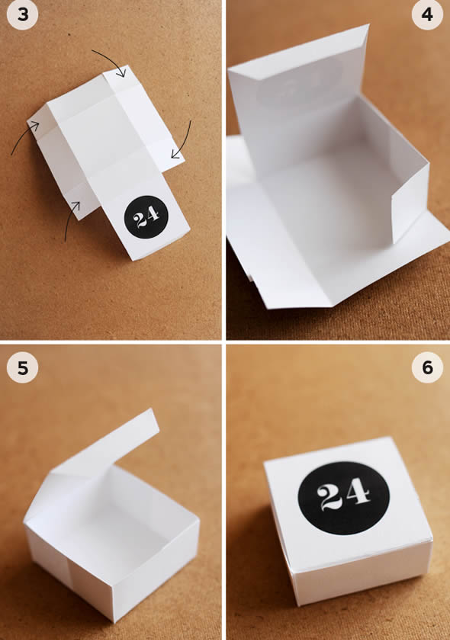 3

24

4

5

6

24